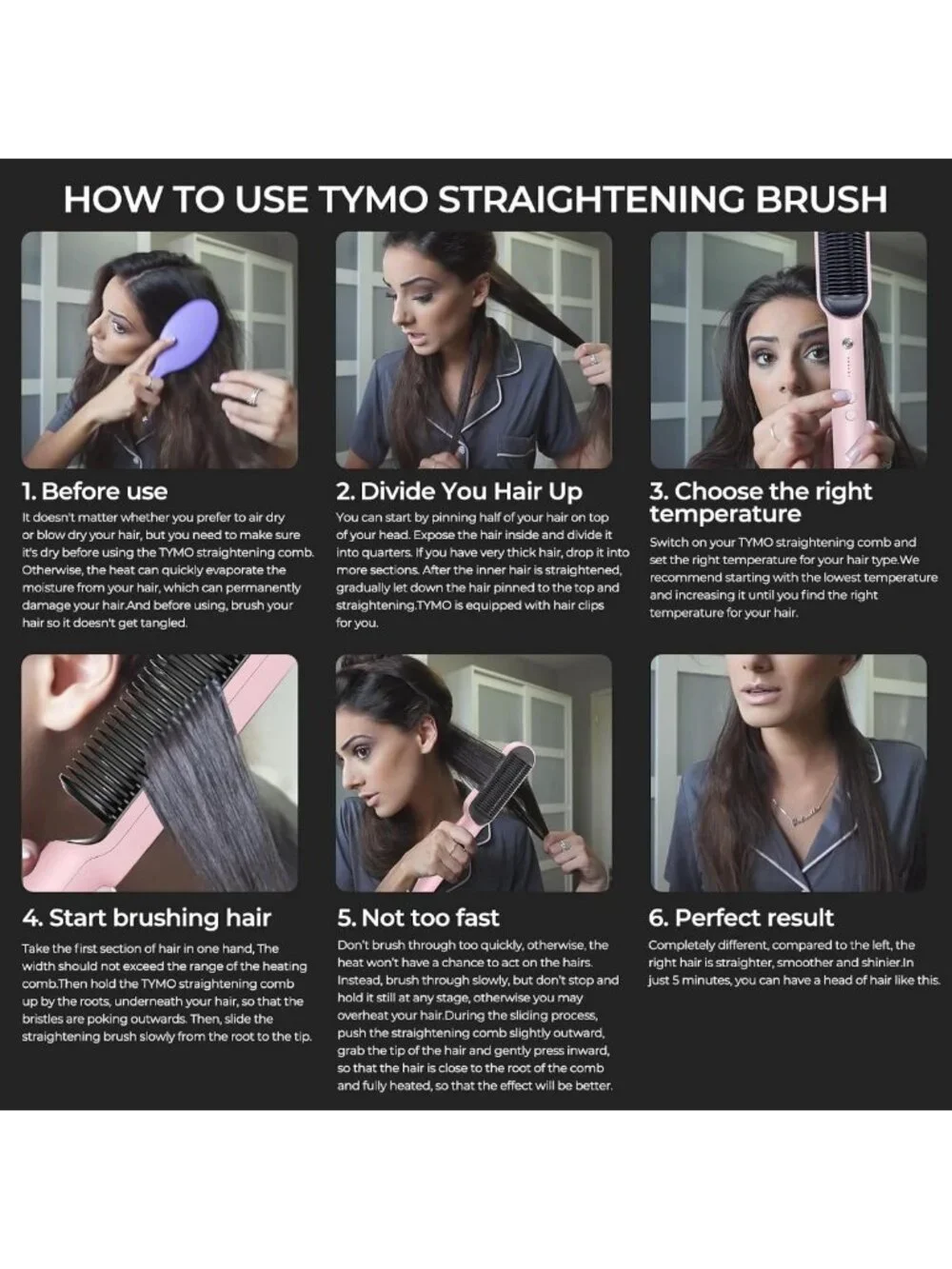 HOW TO USE TYMO STRAIGHTENING BRUSH

1. Before use

It doesn't matter whether you prefer to air dry or blow dry your hair, but you need to make sure it's dry before using the TYMO straightening comb. Otherwise, the heat can quickly evaporate the moisture from your hair, which can permanently damage your hair.And before using, brush your hair so it doesn't get tangled.

2. Divide You Hair Up

You can start by pinning half of your hair on top of your head. Expose the hair inside and divide it into quarters. If you have very thick hair, drop it into more sections. After the inner hair is straightened, gradually let down the hair pinned to the top and straightening.TYMO is equipped with hair clips for you.

3. Choose the right temperature

Switch on your TYMO straightening comb and set the right temperature for your hair type.We recommend starting with the lowest temperature and increasing it until you find the right temperature for your hair.

4. Start brushing hair

Take the first section of hair in one hand, The width should not exceed the range of the heating comb.Then hold the TYMO straightening comb up by the roots, underneath your hair, so that the bristles are poking outwards. Then, slide the straightening brush slowly from the root to the tip.

5. Not too fast

Don't brush through too quickly, otherwise, the heat won't have a chance to act on the hairs. Instead, brush through slowly, but don't stop and hold it still at any stage, otherwise you may overheat your hair.During the sliding process, push the straightening comb slightly outward, grab the tip of the hair and gently press inward, so that the hair is close to the root of the comb and fully heated, so that the effect will be better.

6. Perfect result

Completely different, compared to the left, the right hair is straighter, smoother and shinier.In just 5 minutes, you can have a head of hair like this.